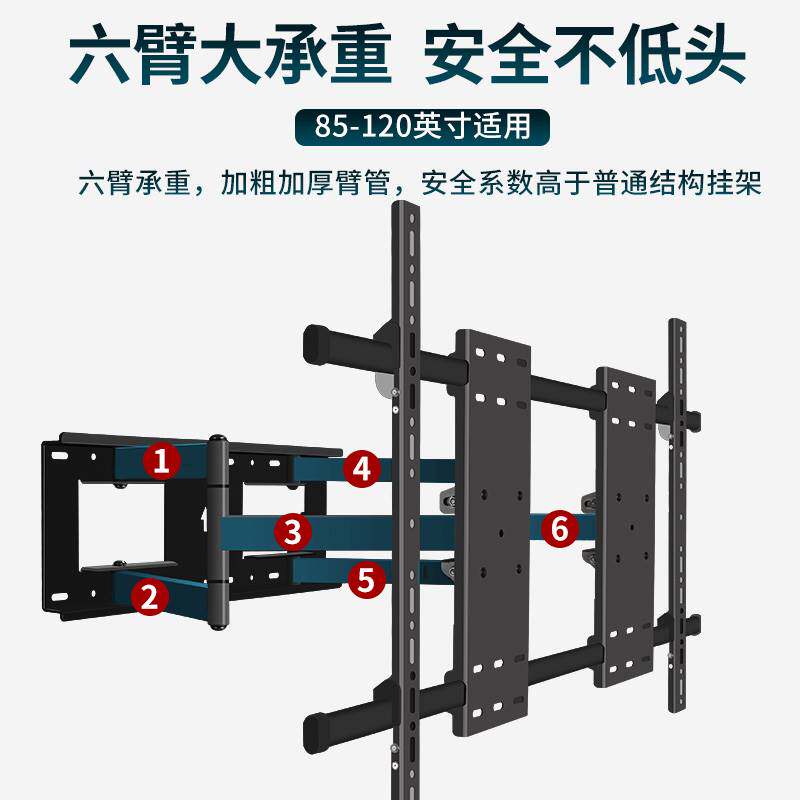 六臂大承重 安全不低头

85-120英寸适用

六臂承重，加粗加厚臂管，安全系数高于普通结构挂架

1
4
3
6
2
5