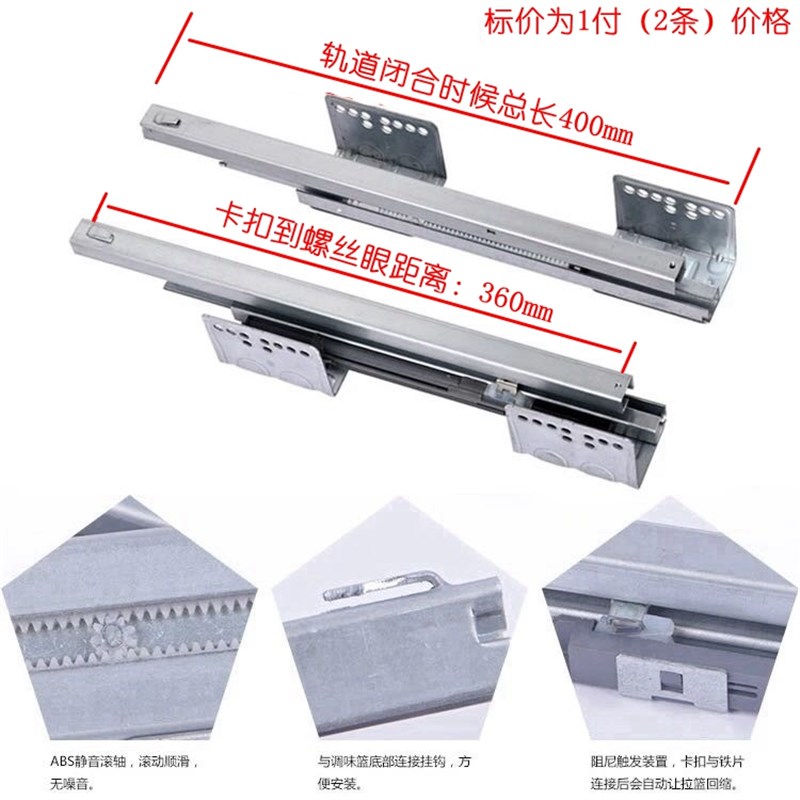 标价为1付（2条）价格

轨道闭合时候总长400mm

卡扣到螺丝眼距离：360mm

ABS静音滚轴，滚动顺滑，无噪音。

与调味篮底部连接挂钩，方便安装。

阻尼触发装置，卡扣与铁片连接后会自动让拉篮回缩。