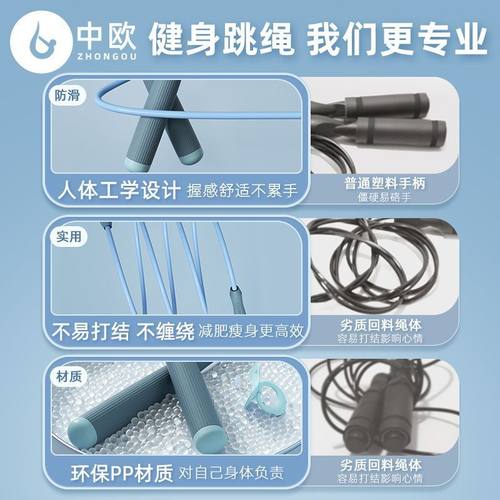 中欧
ZHONGOU
健身跳绳 我们更专业

防滑
人体工学设计 握感舒适不累手
普通塑料手柄
僵硬易硌手

实用
不易打结 不缠绕 减肥瘦身更高效
劣质回料绳体
容易打结影响心情

材质
环保PP材质 对自己身体负责
劣质回料绳体
容易打结影响心情