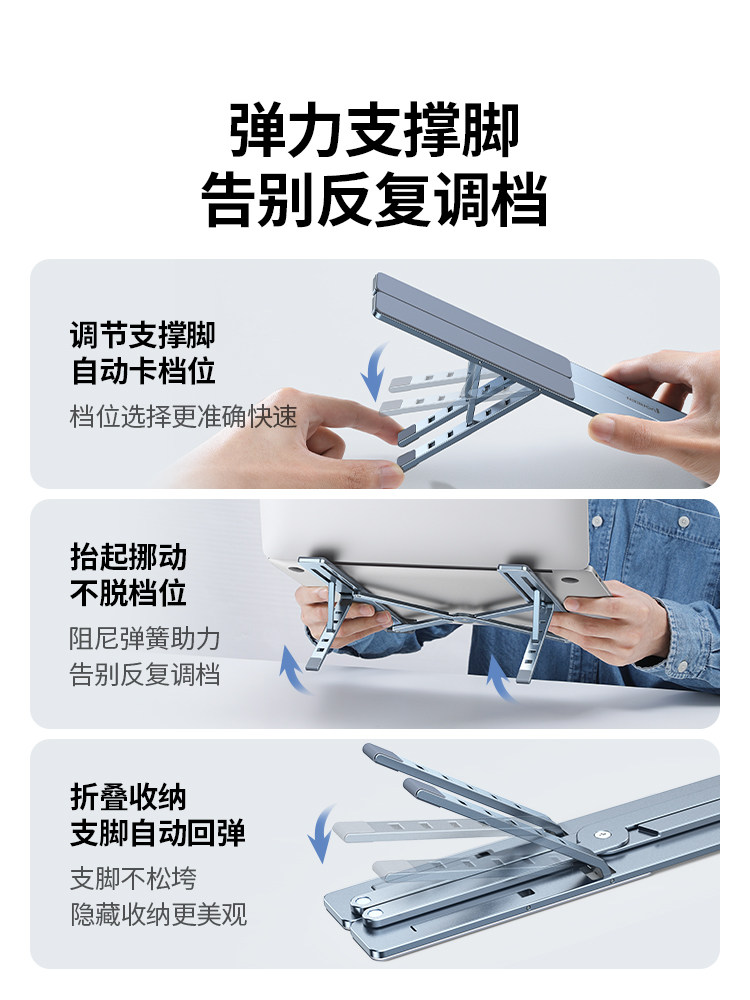 弹力支撑脚
告别反复调档

调节支撑脚
自动卡档位

档位选择更准确快速

抬起挪动
不脱档位

阻尼弹簧助力
告别反复调档

折叠收纳
支脚自动回弹

支脚不松垮
隐藏收纳更美观