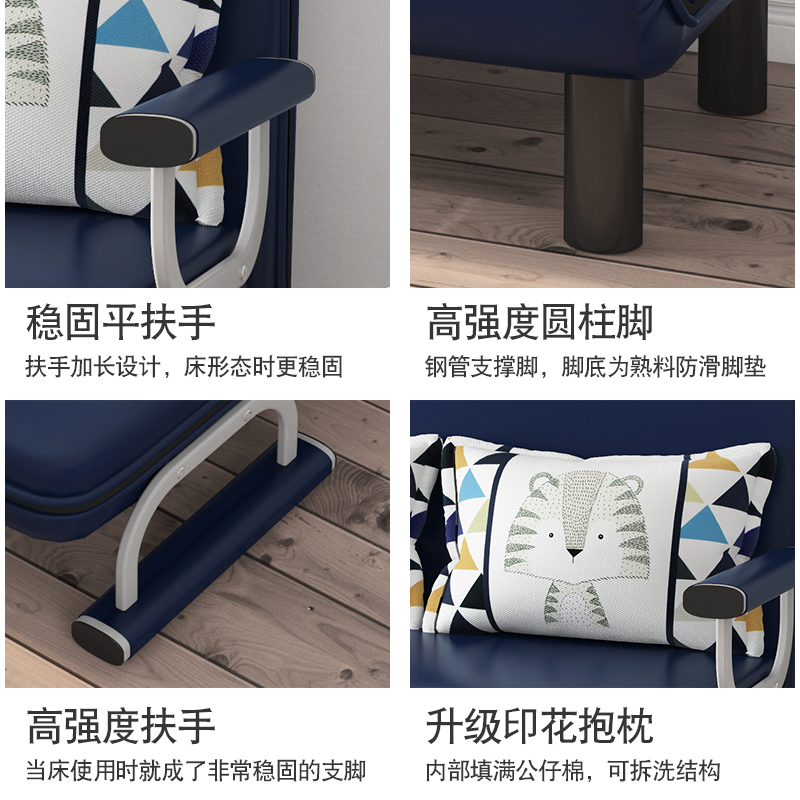 稳固平扶手
扶手加长设计，床形态时更稳固

高强度圆柱脚
钢管支撑脚，脚底为熟料防滑脚垫

高强度扶手
当床使用时就成了非常稳固的支脚

升级印花抱枕
内部填满公仔棉，可拆洗结构