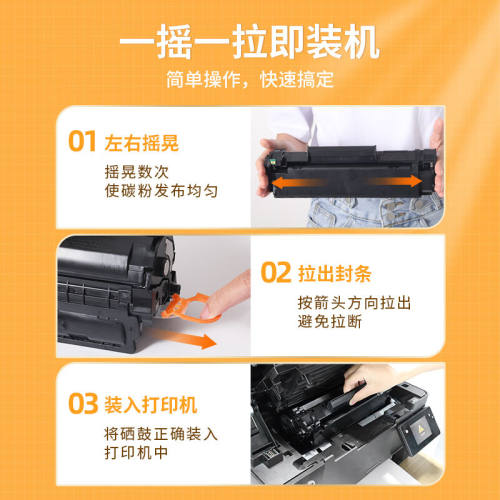 一摇一拉即装机

简单操作，快速搞定

01 左右摇晃

摇晃数次
使碳粉发布均匀

02 拉出封条

按箭头方向拉出
避免拉断

03 装入打印机

将硒鼓正确装入
打印机中