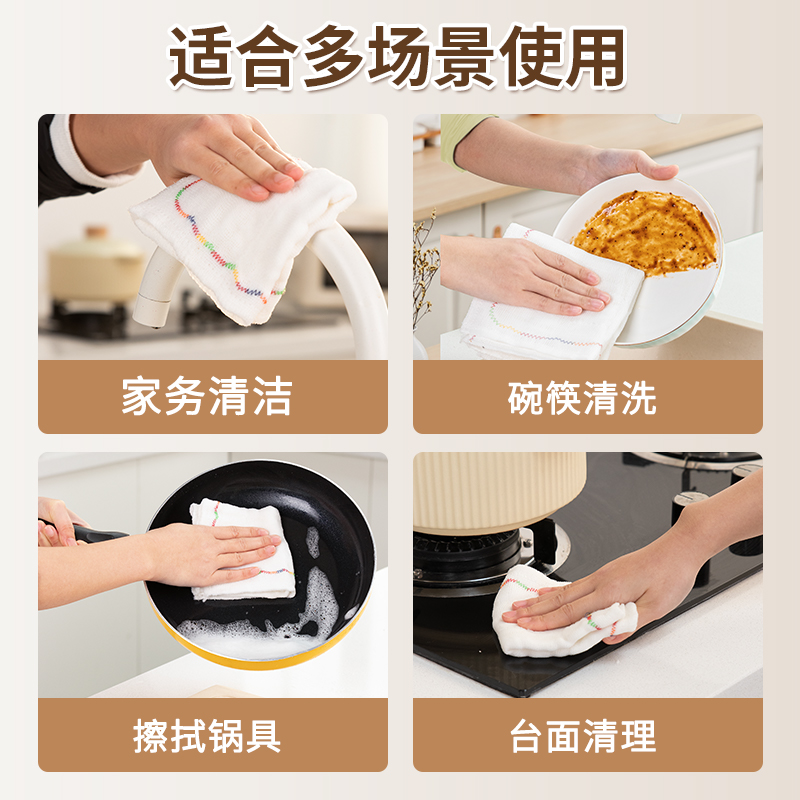 适合多场景使用

家务清洁

碗筷清洗

擦拭锅具

台面清理