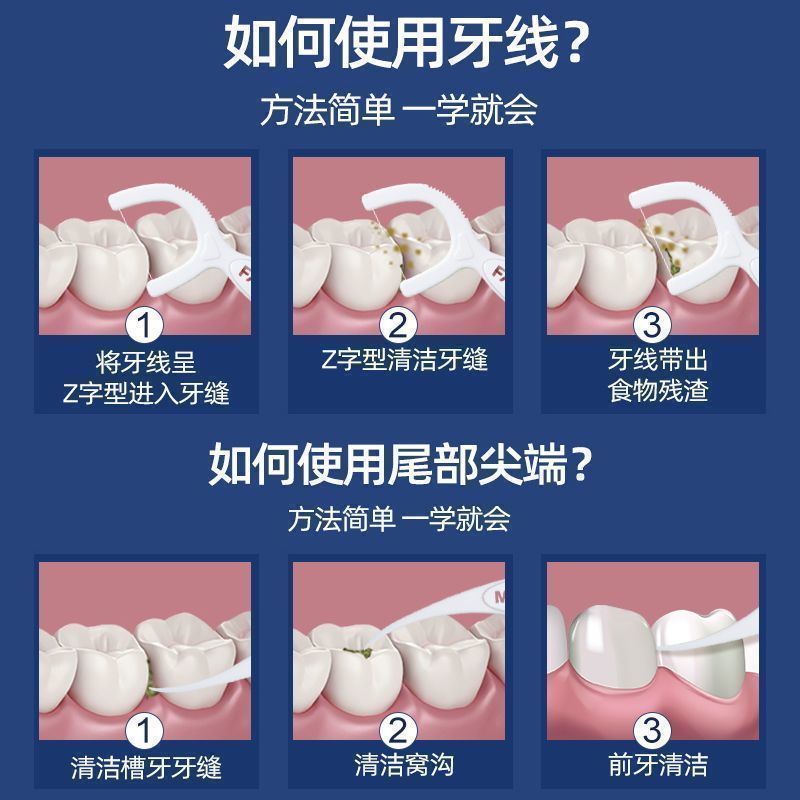 如何使用牙线?

方法简单 一学就会

1
将牙线呈
Z字型进入牙缝

2
Z字型清洁牙缝

3
牙线带出
食物残渣

如何使用尾部尖端?

方法简单 一学就会

1
清洁槽牙牙缝

2
清洁窝沟

3
前牙清洁