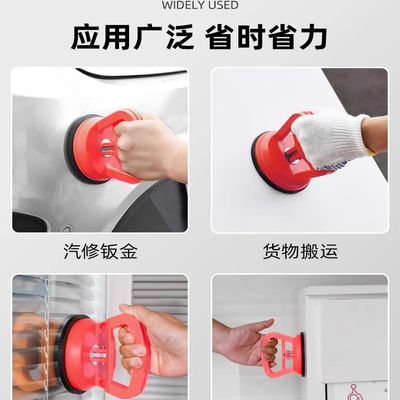 WIDELY USED

应用广泛 省时省力

汽修钣金

货物搬运