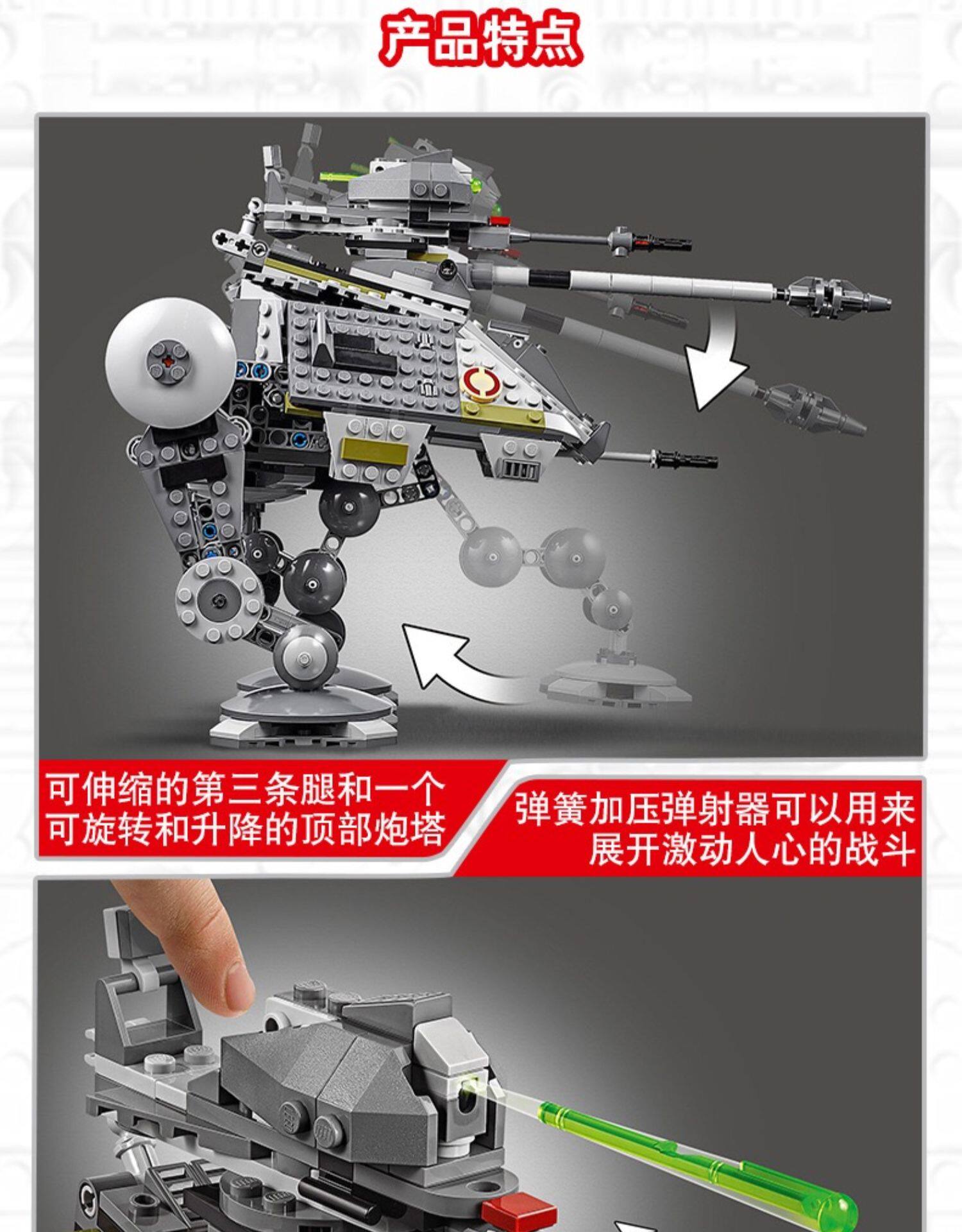 产品特点

可伸缩的第三条腿和一个可旋转和升降的顶部炮塔

弹簧加压弹射器可以用来展开激动人心的战斗