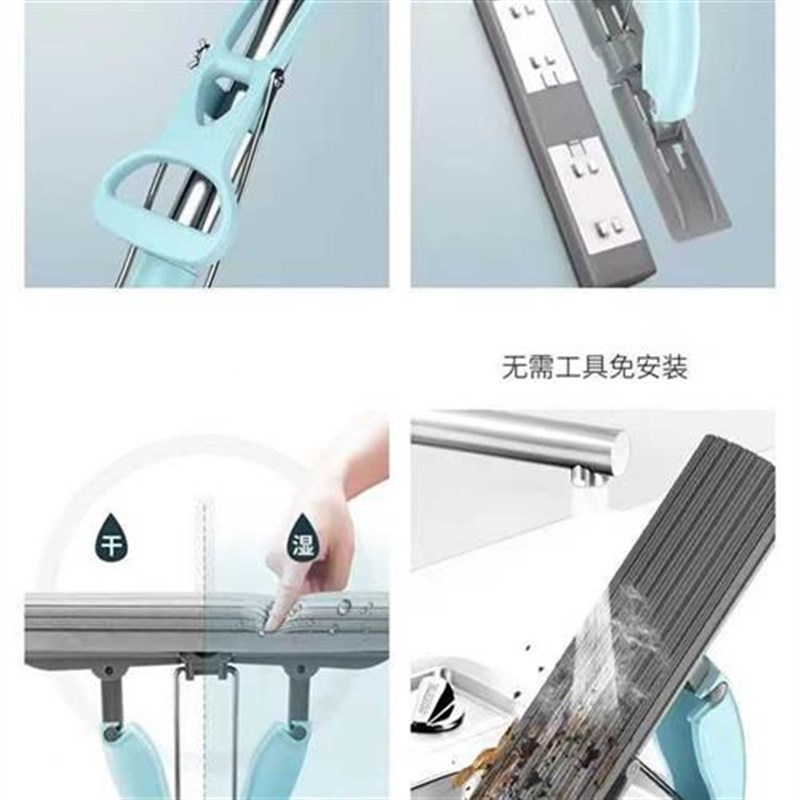 无需工具免安装

干

湿