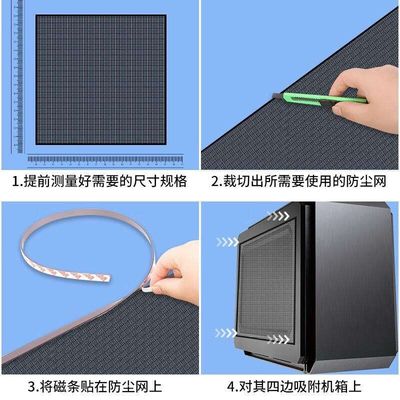 1.提前测量好需要的尺寸规格

2.裁切出所需要使用的防尘网

3.将磁条贴在防尘网上

4.对其四边吸附机箱上