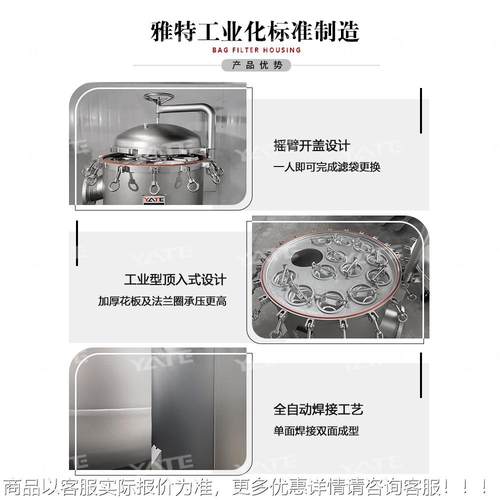 雅特工业化标准制造
BAG FILTER HOUSING
产品优势

YATE

摇臂开盖设计
一人即可完成滤袋更换

工业型顶入式设计
加厚花板及法兰圈承压更高

全自动焊接工艺
单面焊接双面成型

商品以客服实际报价为准，更多优惠详情请咨询客服！！！