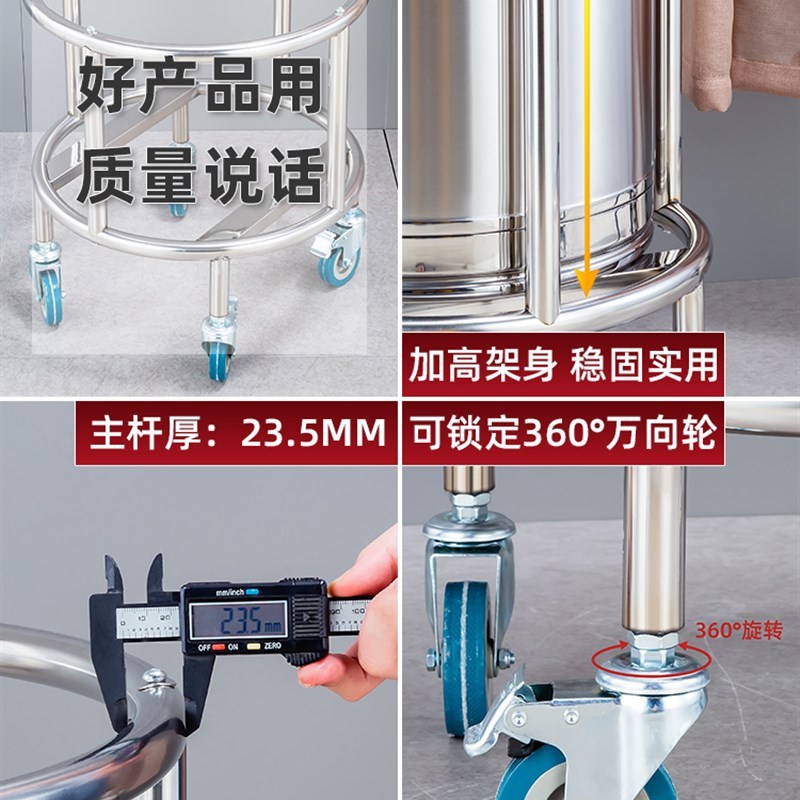 好产品用
质量说话

加高架身 稳固实用

主杆厚：23.5MM

可锁定360°万向轮

mm/inch
23.5 mm
OFF ON ZERO

360°旋转