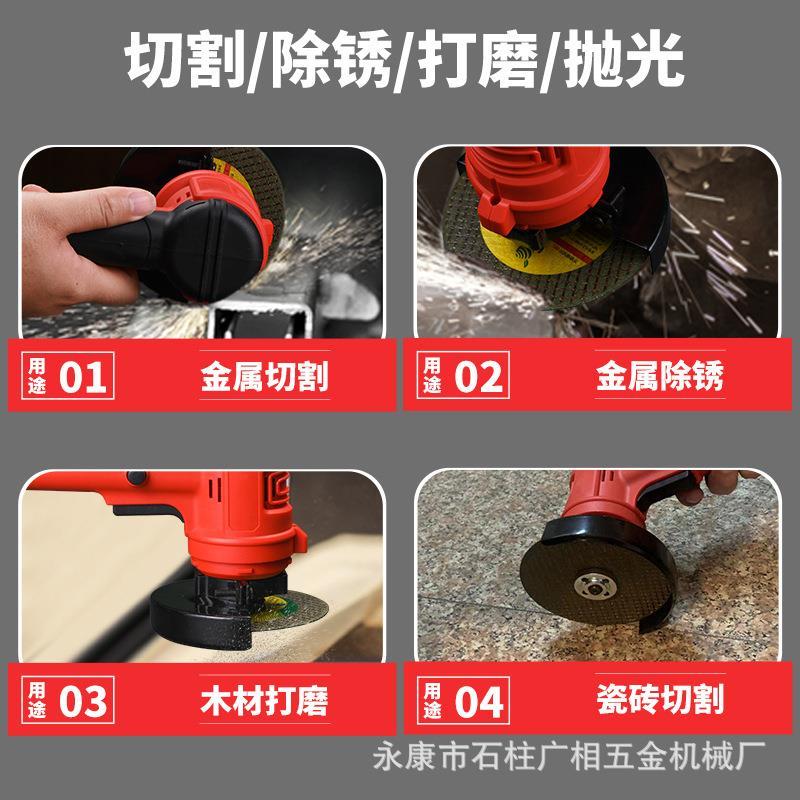 切割/除锈/打磨/抛光

用途 01 金属切割

用途 02 金属除锈

用途 03 木材打磨

用途 04 瓷砖切割

永康市石柱广相五金机械厂