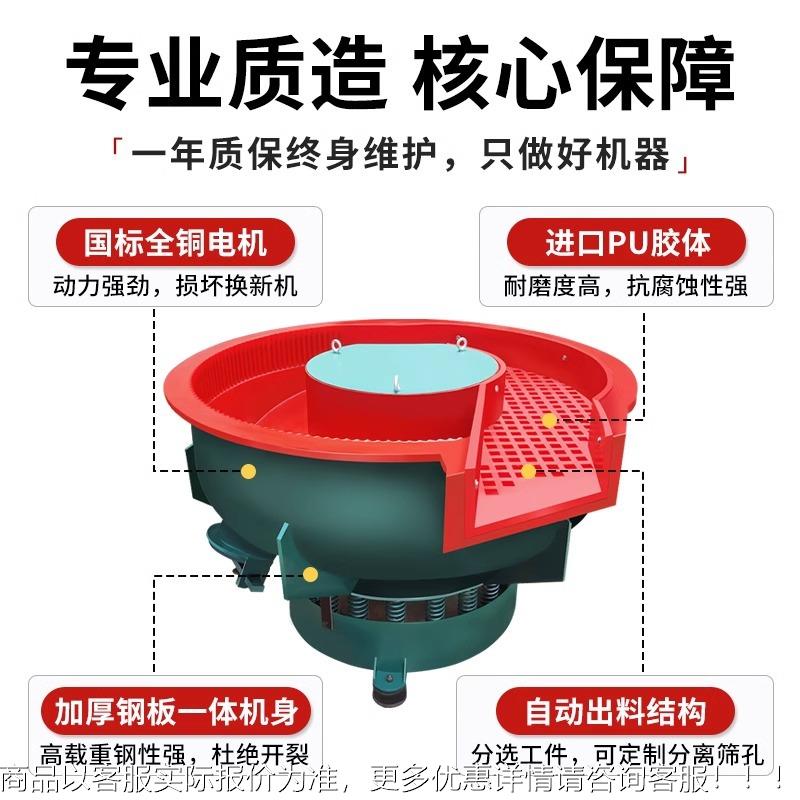 专业质造 核心保障

「一年质保终身维护，只做好机器」

国标全铜电机

动力强劲，损坏换新机

进口PU胶体

耐磨度高，抗腐蚀性强

加厚钢板一体机身

高载重钢性强，杜绝开裂

自动出料结构

分选工件，可定制分离筛孔

商品以客服实际报价为准，更多优惠详情请咨询客服！！！