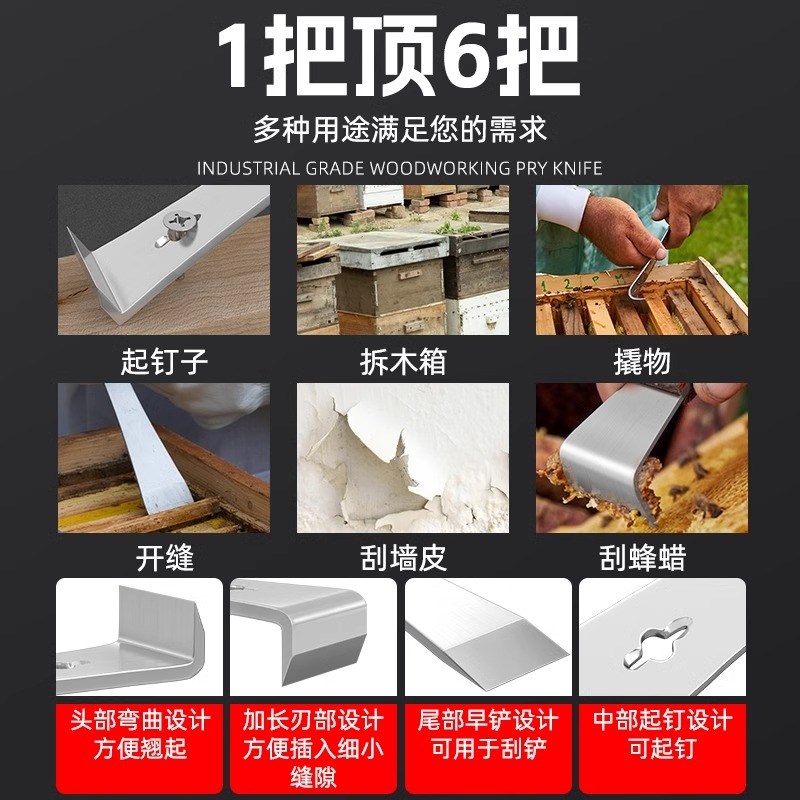 1把顶6把

多种用途满足您的需求

INDUSTRIAL GRADE WOODWORKING PRY KNIFE

起钉子

拆木箱

撬物

开缝

刮墙皮

刮蜂蜡

头部弯曲设计 方便翘起

加长刃部设计 方便插入细小缝隙

尾部早铲设计 可用于刮铲

中部起钉设计 可起钉