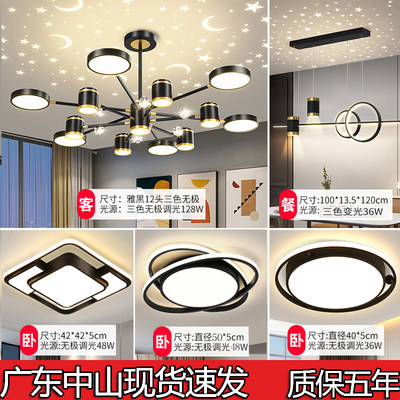 客 尺寸：雅黑12头三色无极
光源：三色无极调光128W

餐 尺寸:100*13.5*120cm
光源：三色变光36W

卧 尺寸:42*42*5cm
光源:无极调光48W

卧 尺寸:直径50*5cm
光源:无极调光48W

卧 尺寸:直径40*5cm
光源:无极调光36W

广东中山现货速发 质保五年