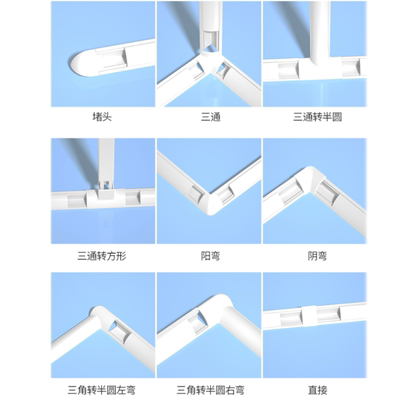 堵头

三通

三通转半圆

三通转方形

阳弯

阴弯

三角转半圆左弯

三角转半圆右弯

直接