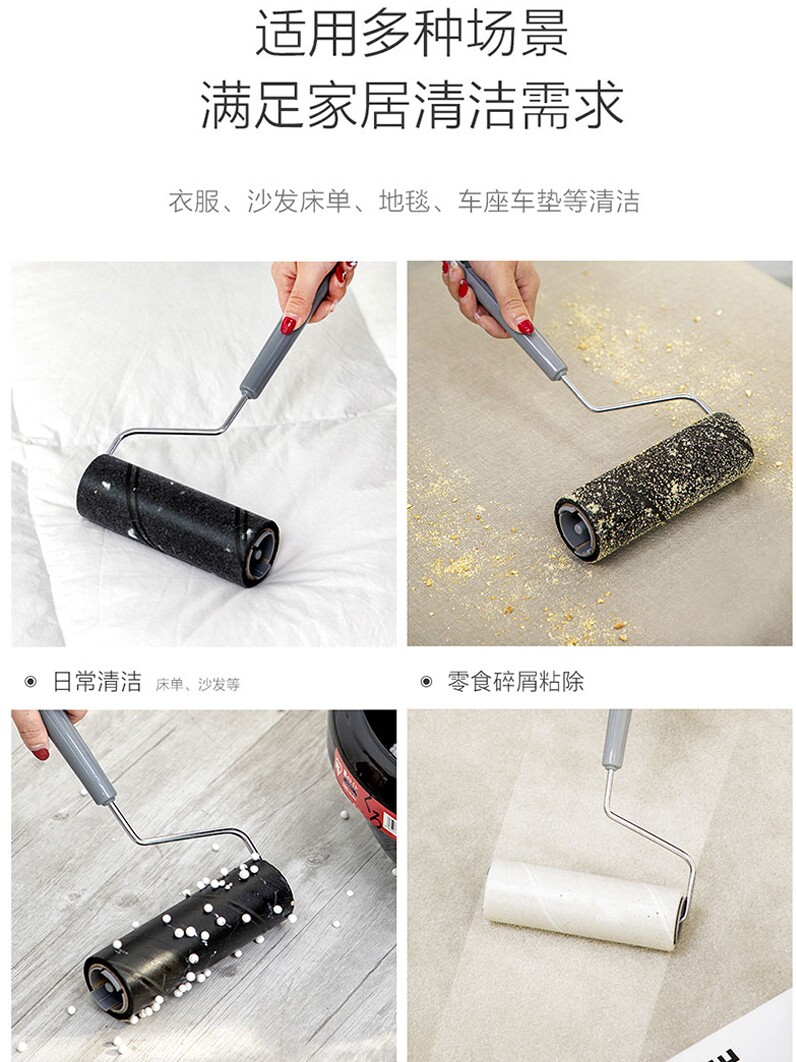 适用多种场景
满足家居清洁需求

衣服、沙发床单、地毯、车座车垫等清洁

日常清洁 床单、沙发等

零食碎屑粘除