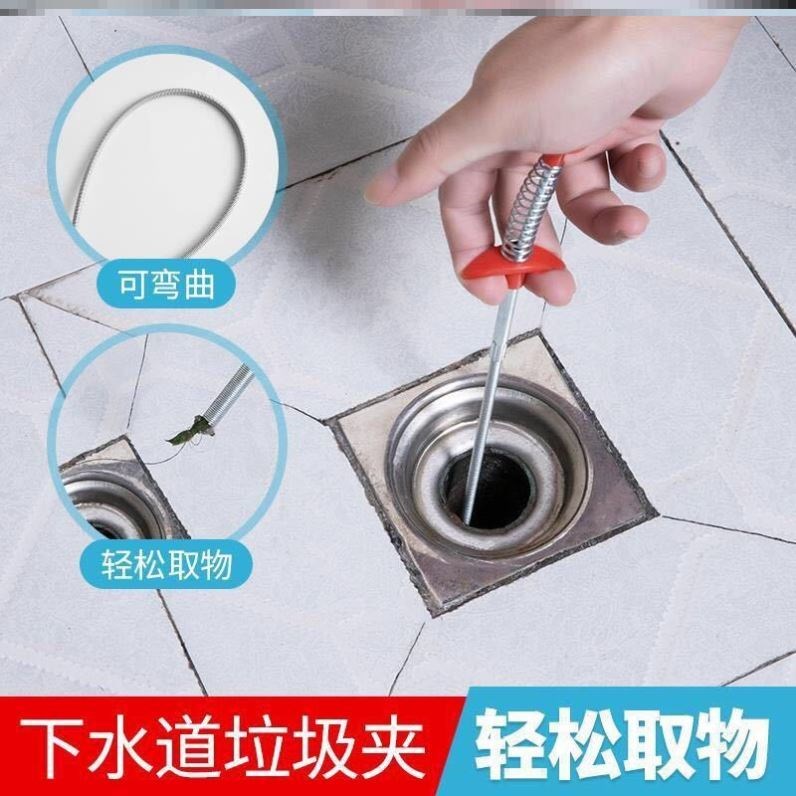 可弯曲

轻松取物

下水道垃圾夹 轻松取物