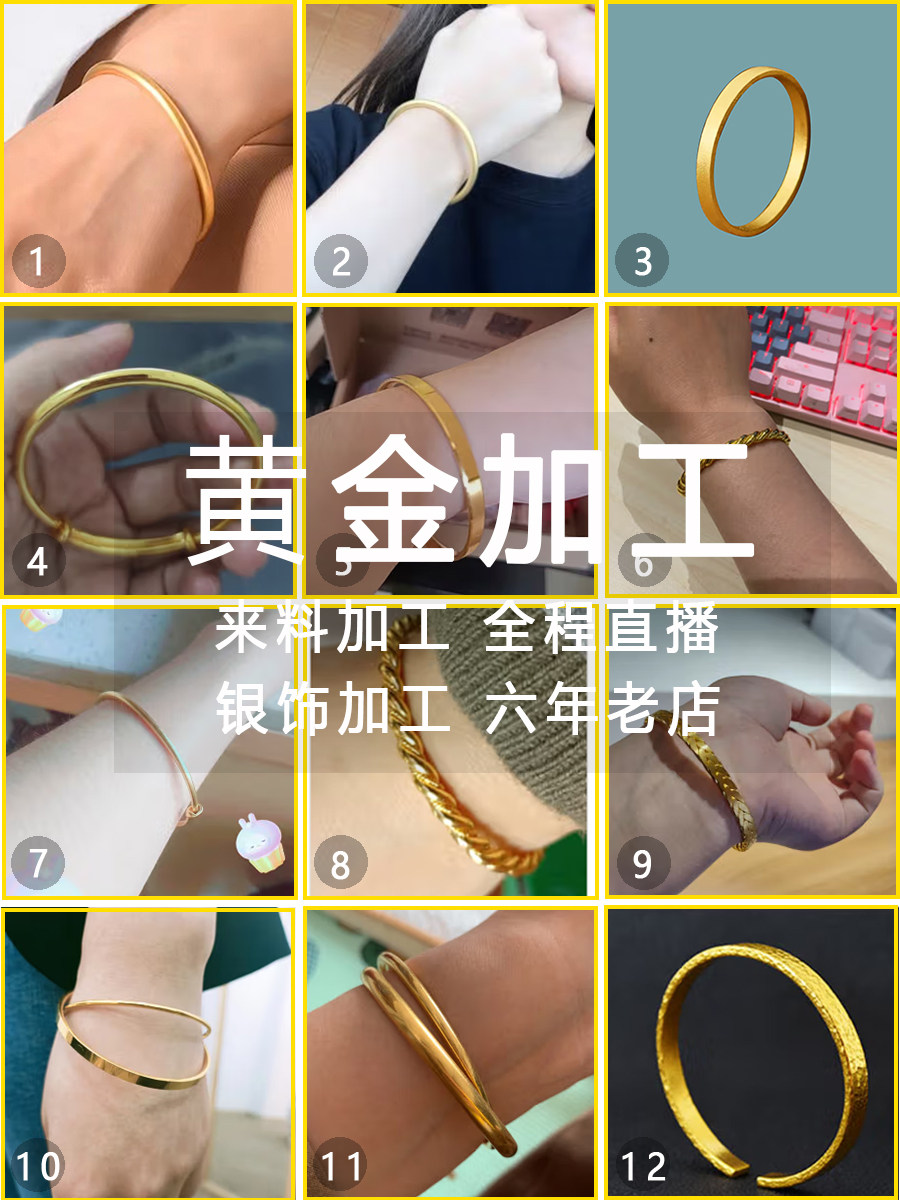 1 2 3

4 5 6

黄金加工

来料加工 全程直播
银饰加工 六年老店

7 8 9

10 11 12