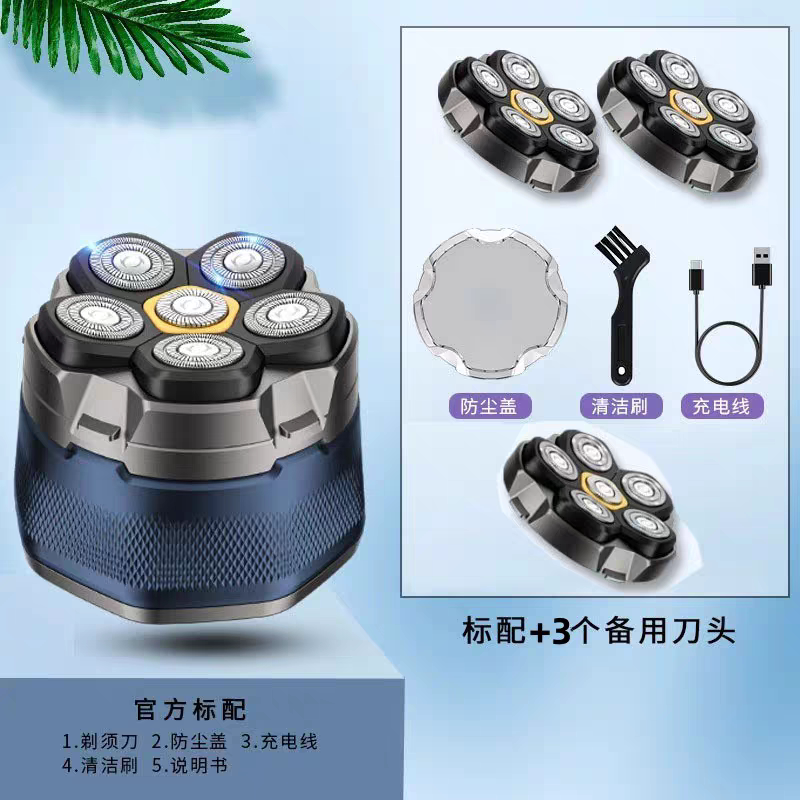 防尘盖 清洁刷 充电线

标配+3个备用刀头

官方标配
1.剃须刀 2.防尘盖 3.充电线
4.清洁刷 5.说明书