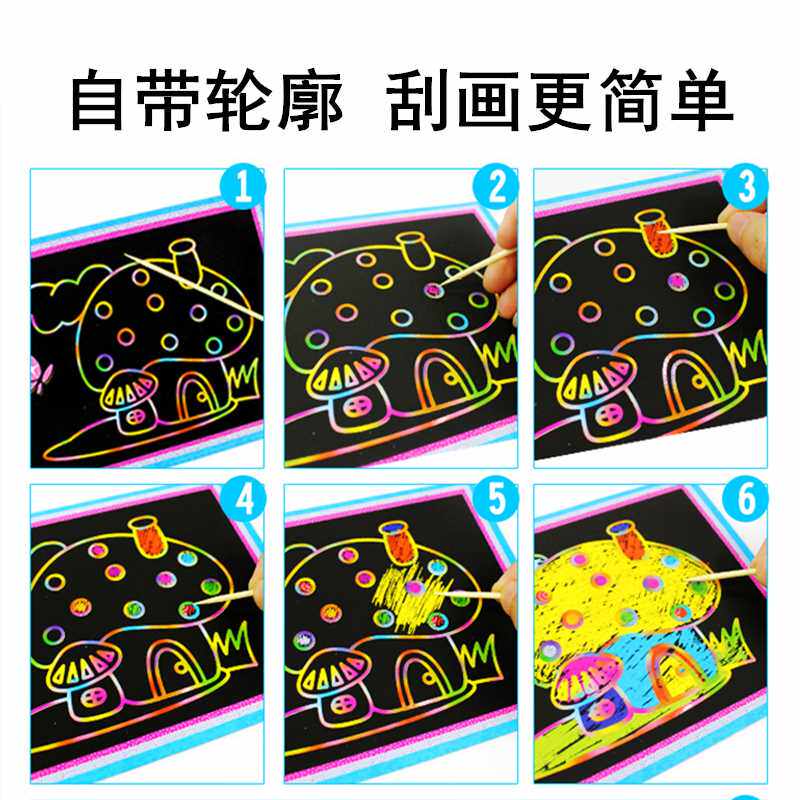 自带轮廓 刮画更简单

1

2

3

4

5

6