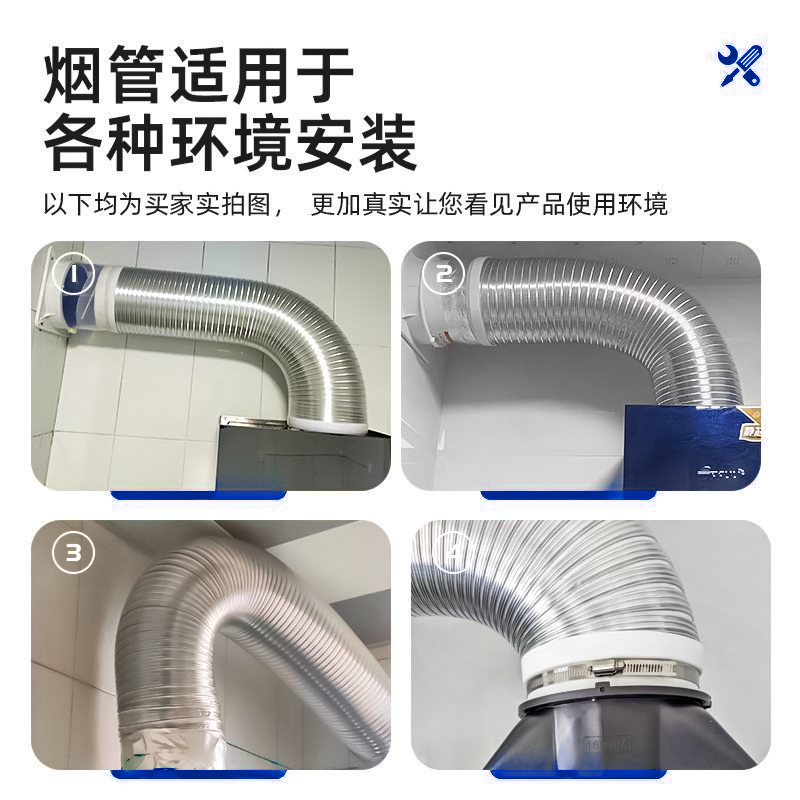 烟管适用于
各种环境安装

以下均为买家实拍图， 更加真实让您看见产品使用环境

1

2

3

4