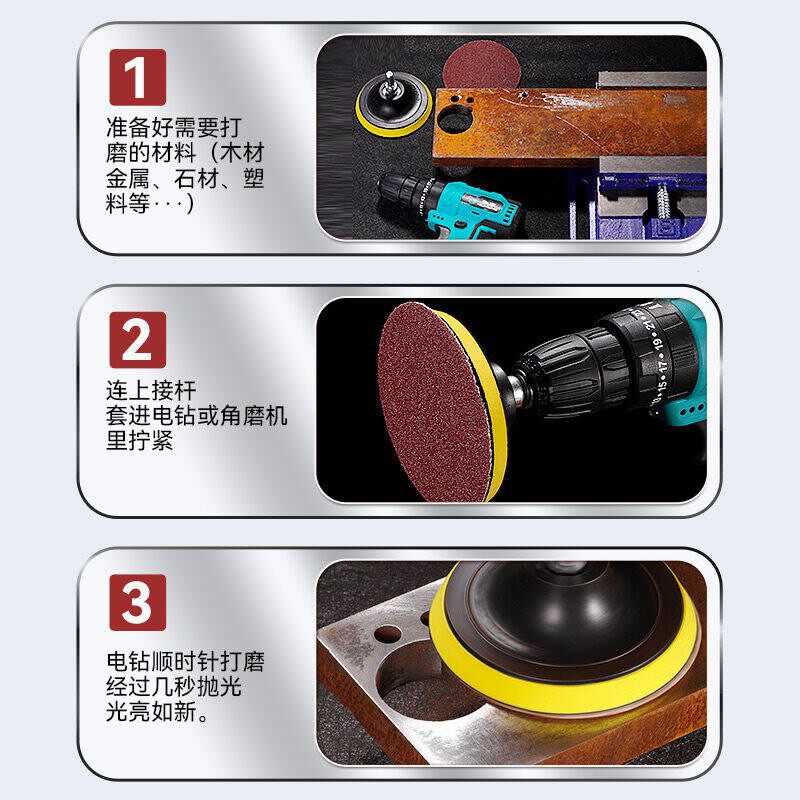 1

准备好需要打磨的材料（木材金属、石材、塑料等···）

2

连上接杆
套进电钻或角磨机里拧紧

3

电钻顺时针打磨
经过几秒抛光
光亮如新。