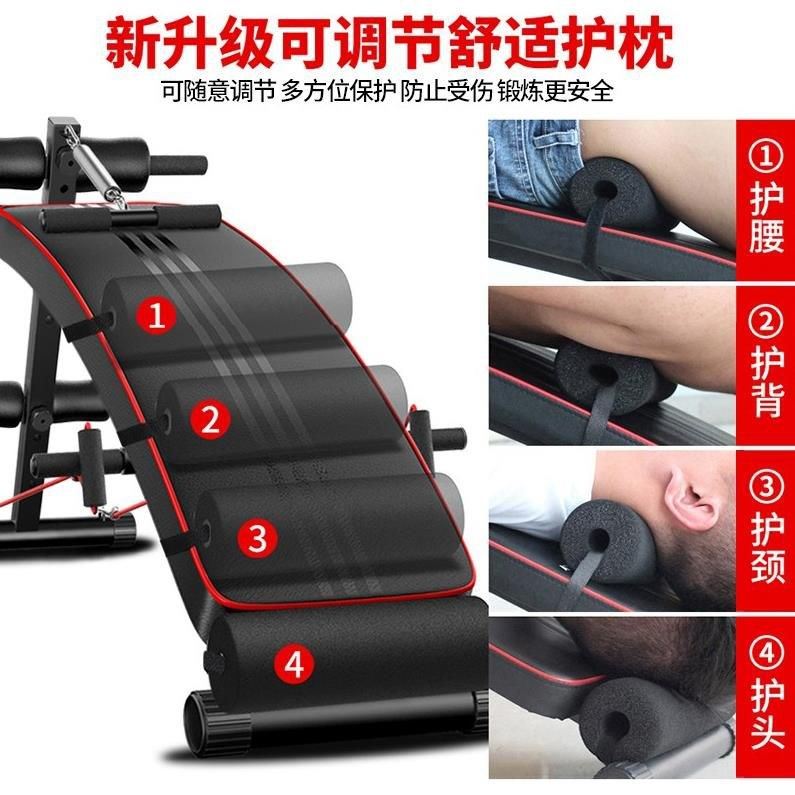 新升级可调节舒适护枕

可随意调节 多方位保护 防止受伤 锻炼更安全

1

2

3

4

①护腰

②护背

③护颈

④护头