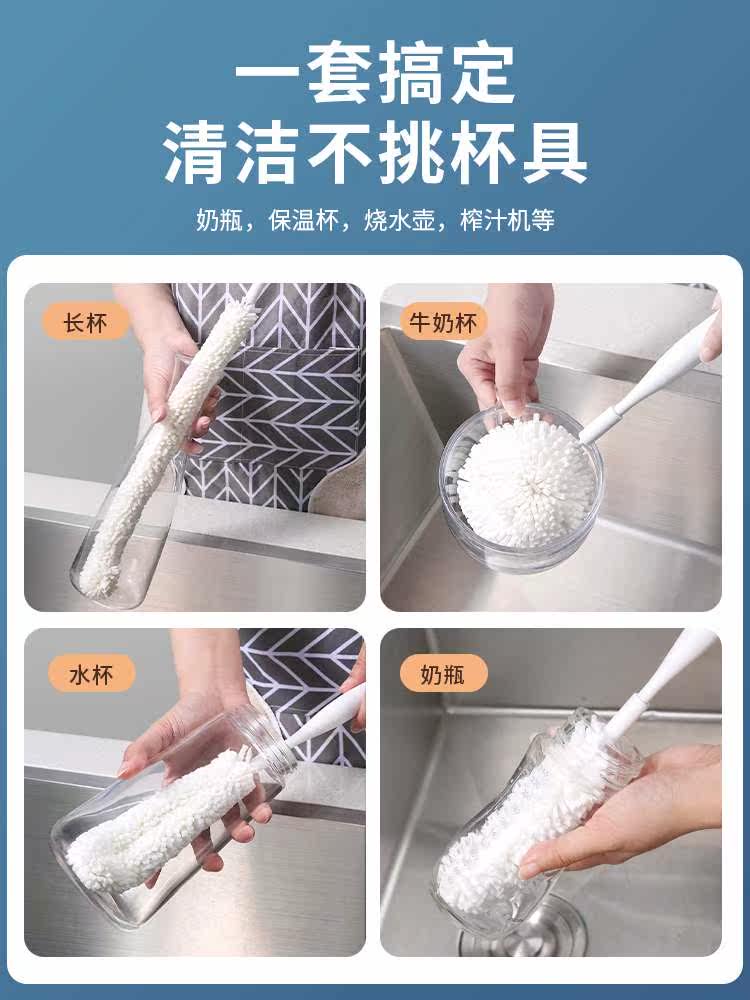 一套搞定
清洁不挑杯具

奶瓶，保温杯，烧水壶，榨汁机等

长杯

牛奶杯

水杯

奶瓶