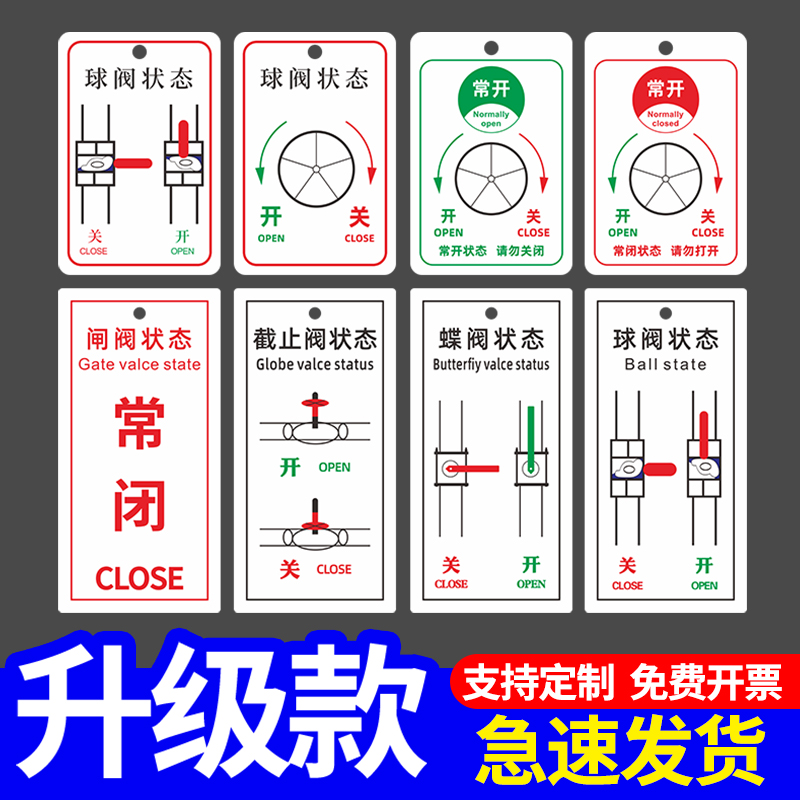 球阀状态

关
CLOSE

开
OPEN

球阀状态

开
OPEN

关
CLOSE

常开
Normally open

开
OPEN

关
CLOSE

常开状态 请勿关闭

常开
Normally closed

开
OPEN

关
CLOSE

常闭状态 请勿打开

闸阀状态
Gate valce state

常
闭
CLOSE

截止阀状态
Globe valce status

开 OPEN

关 CLOSE

蝶阀状态
Butterfiy valce status

关
CLOSE

开
OPEN

球阀状态
Ball state

关
CLOSE

开
OPEN

升级款

支持定制 免费开票

急速发货