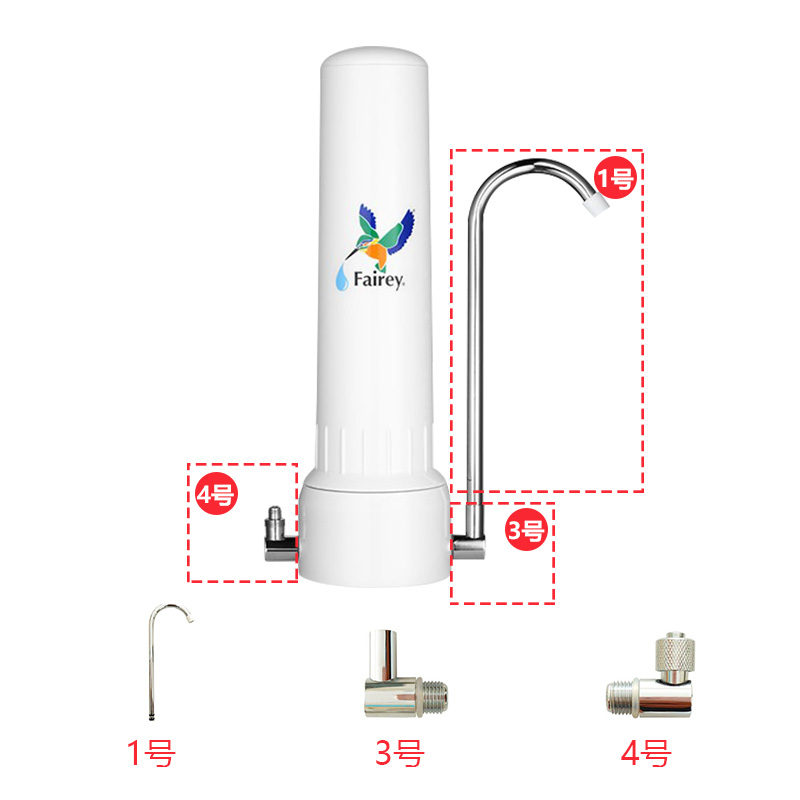 Fairey.

1号

4号

3号

1号

3号

4号