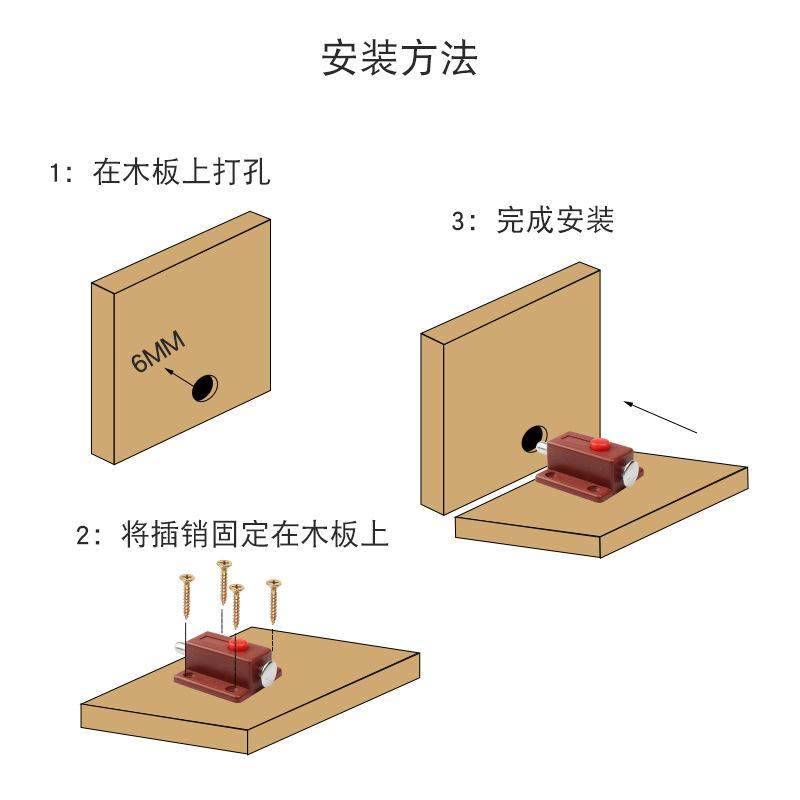 安装方法

1：在木板上打孔

6MM

3：完成安装

2：将插销固定在木板上