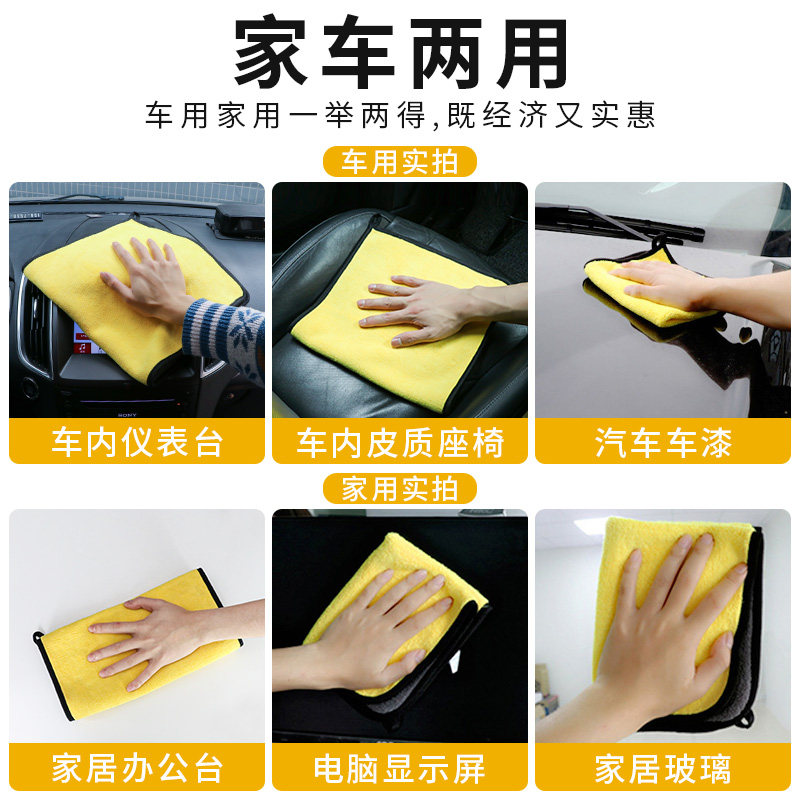 家车两用

车用家用一举两得,既经济又实惠

车用实拍

SONY

车内仪表台

车内皮质座椅

汽车车漆

家用实拍

家居办公台

电脑显示屏

家居玻璃