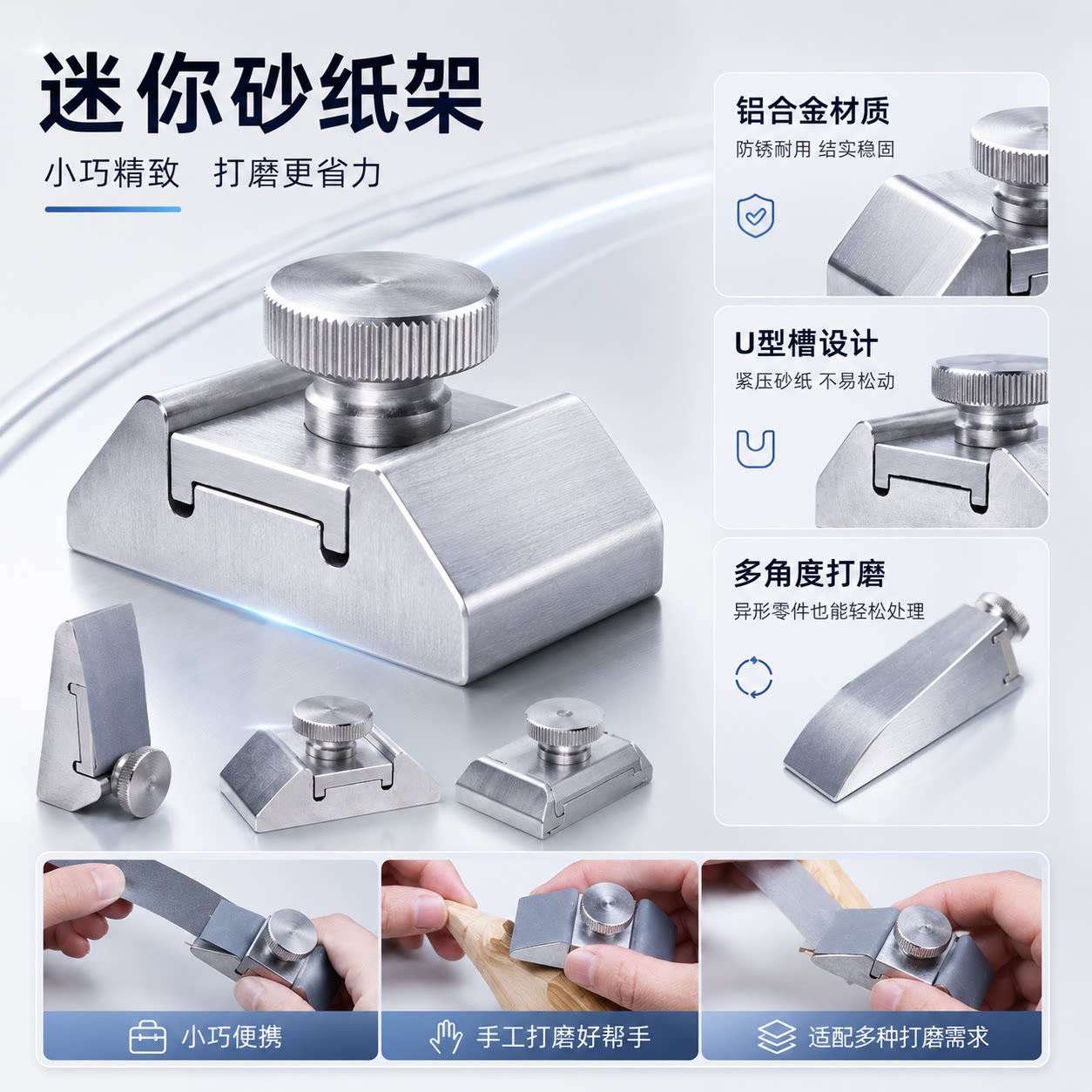 迷你砂纸架

小巧精致　打磨更省力

铝合金材质
防锈耐用 结实稳固

U型槽设计
紧压砂纸 不易松动

多角度打磨
异形零件也能轻松处理

小巧便携

手工打磨好帮手

适配多种打磨需求