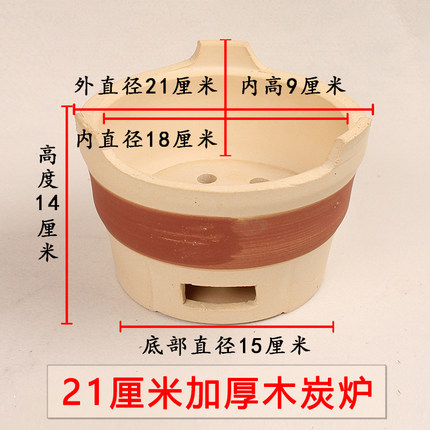 外直径21厘米 内高9厘米

内直径18厘米

高度14厘米

底部直径15厘米

21厘米加厚木炭炉