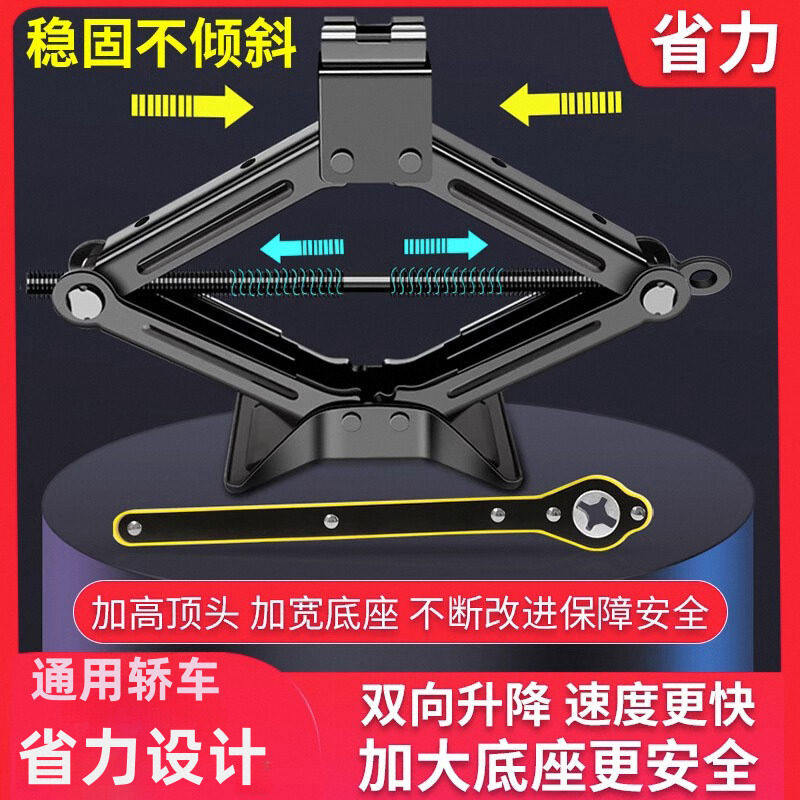 稳固不倾斜

省力

加高顶头 加宽底座 不断改进保障安全

通用轿车

省力设计

双向升降 速度更快

加大底座更安全