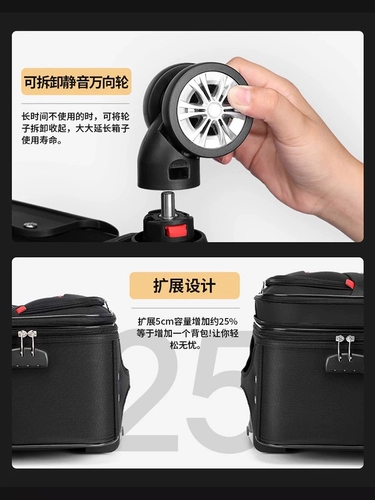 可拆卸静音万向轮

长时间不使用的时，可将轮子拆卸收起，大大延长箱子使用寿命。

扩展设计

扩展5cm容量增加约25%等于增加一个背包!让你轻松无忧。

25