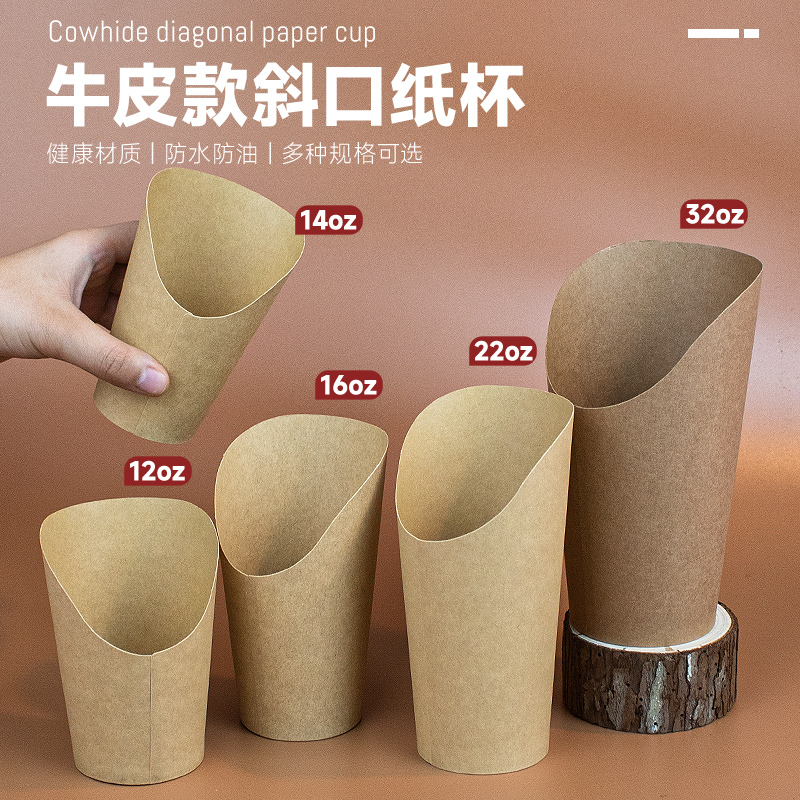 Cowhide diagonal paper cup

牛皮款斜口纸杯

健康材质 | 防水防油 | 多种规格可选

14oz

32oz

22oz

16oz

12oz