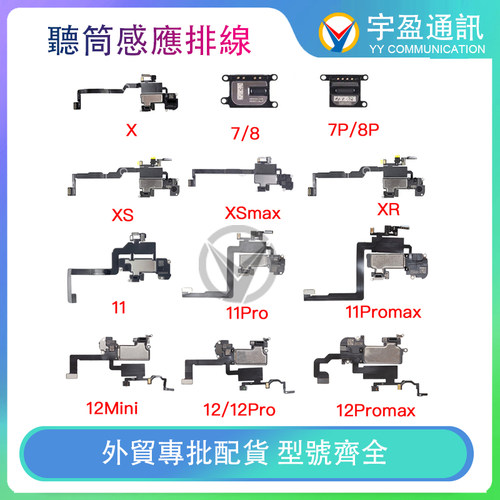 聽筒感應排線

宇盈通訊
YY COMMUNICATION

X

7/8

7P/8P

XS

XSmax

XR

11

11Pro

11Promax

12Mini

12/12Pro

12Promax

外貿專批配貨 型號齊全