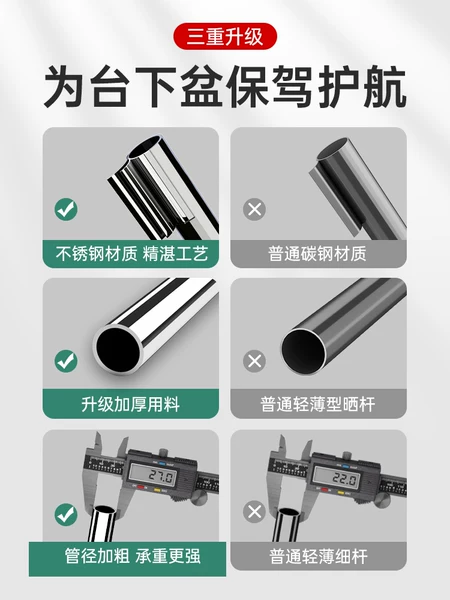 三重升级

为台下盆保驾护航

不锈钢材质 精湛工艺

普通碳钢材质

升级加厚用料

普通轻薄型晒杆

27.0

管径加粗 承重更强

22.0

普通轻薄细杆