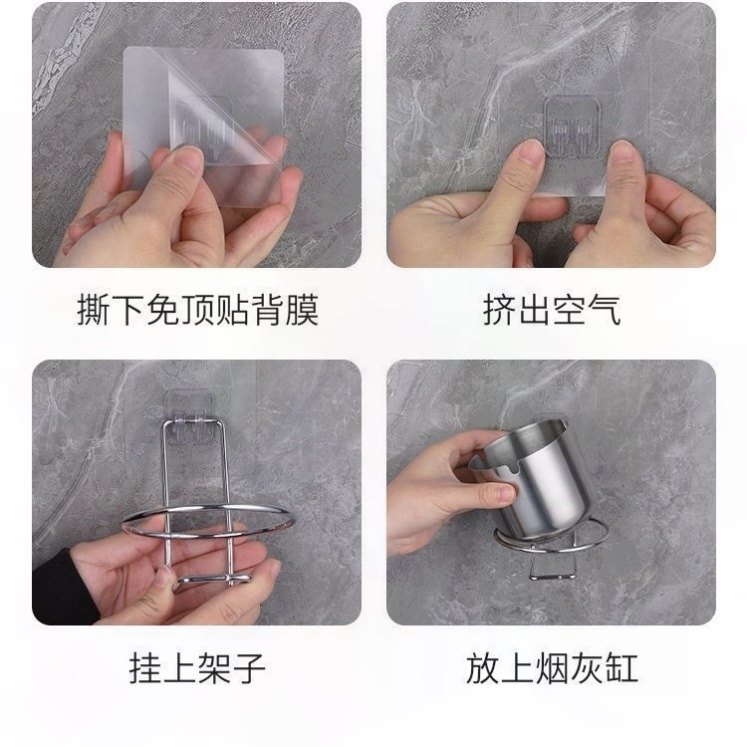 撕下免顶贴背膜

挤出空气

挂上架子

放上烟灰缸