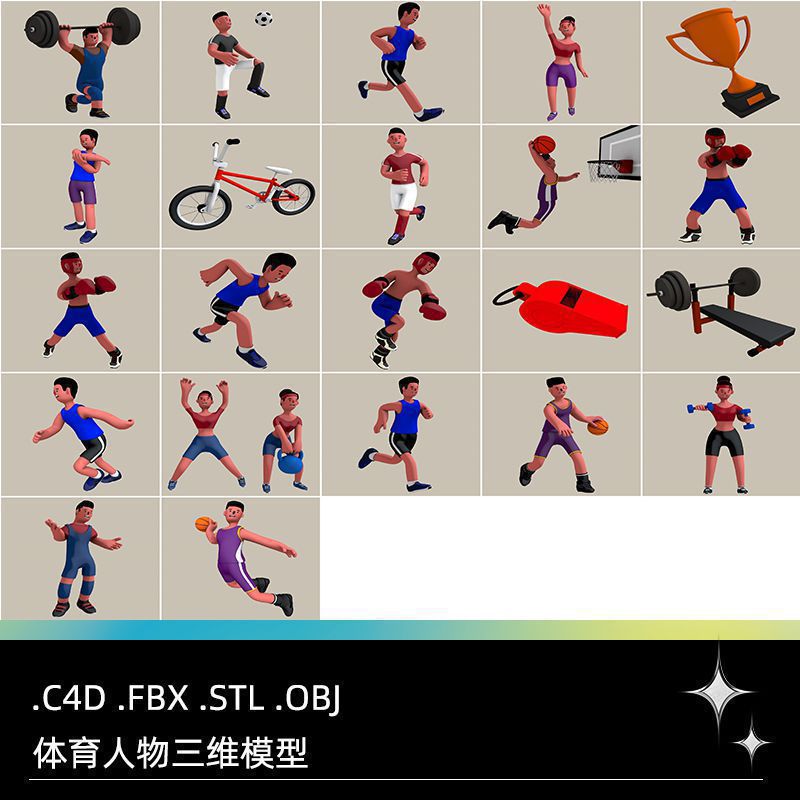 .C4D .FBX .STL .OBJ

体育人物三维模型