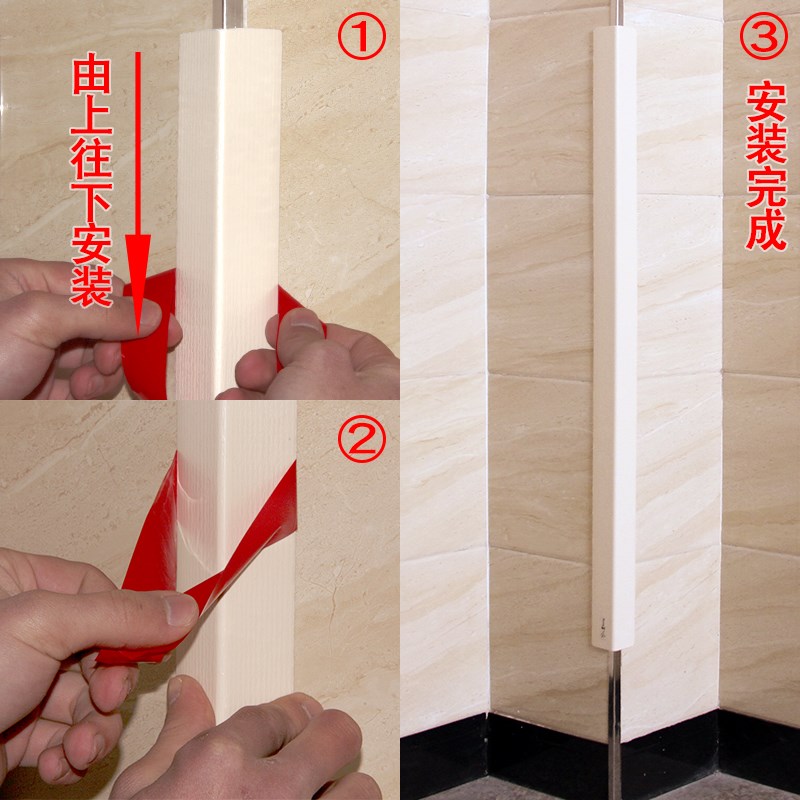 ①
由上往下安装

②

③
安装完成