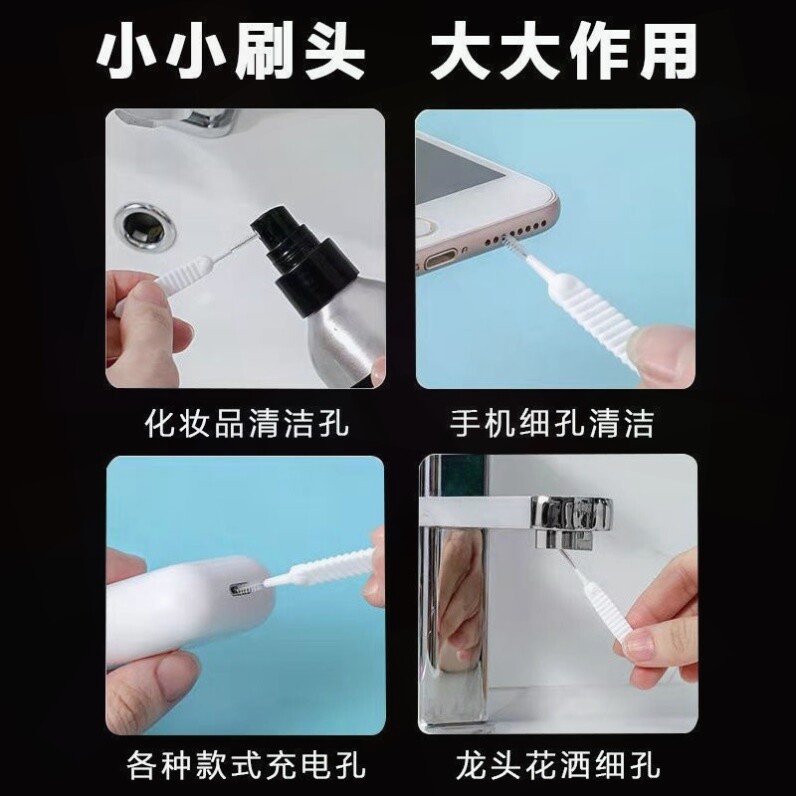 小小刷头 大大作用

化妆品清洁孔

手机细孔清洁

各种款式充电孔

龙头花洒细孔