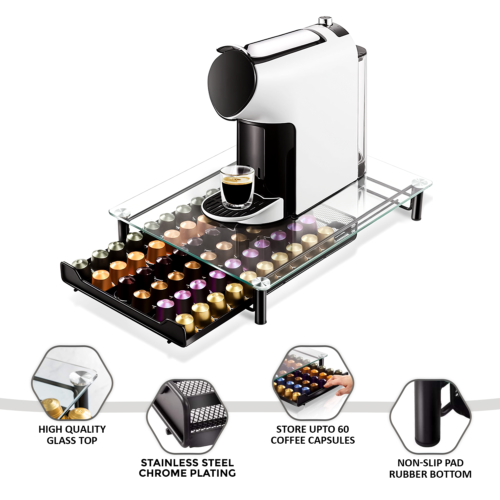 HIGH QUALITY GLASS TOP

STAINLESS STEEL CHROME PLATING

STORE UPTO 60 COFFEE CAPSULES

NON-SLIP PAD RUBBER BOTTOM