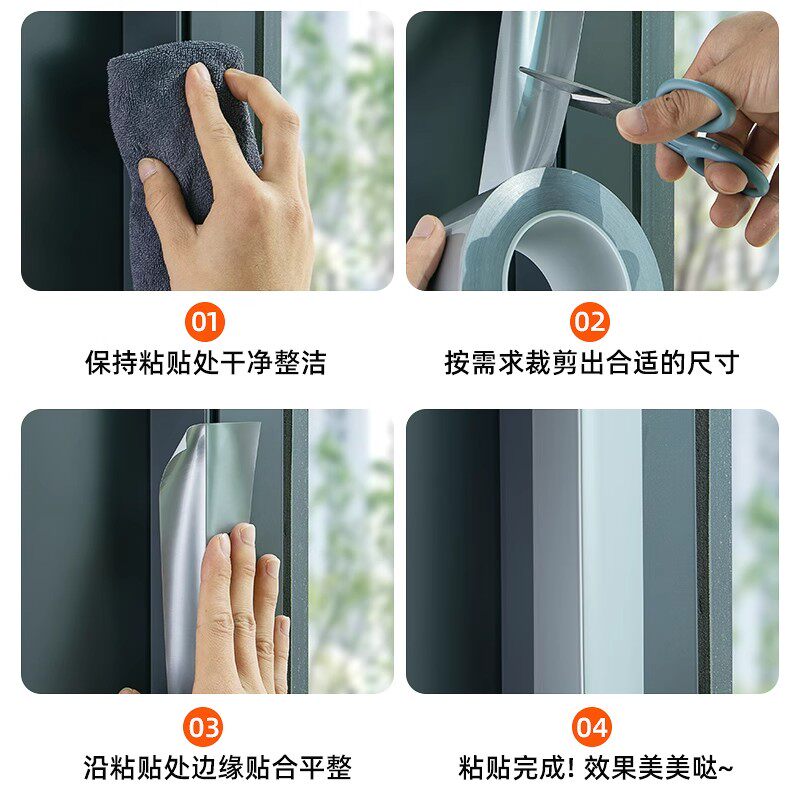 01
保持粘贴处干净整洁

02
按需求裁剪出合适的尺寸

03
沿粘贴处边缘贴合平整

04
粘贴完成！效果美美哒~