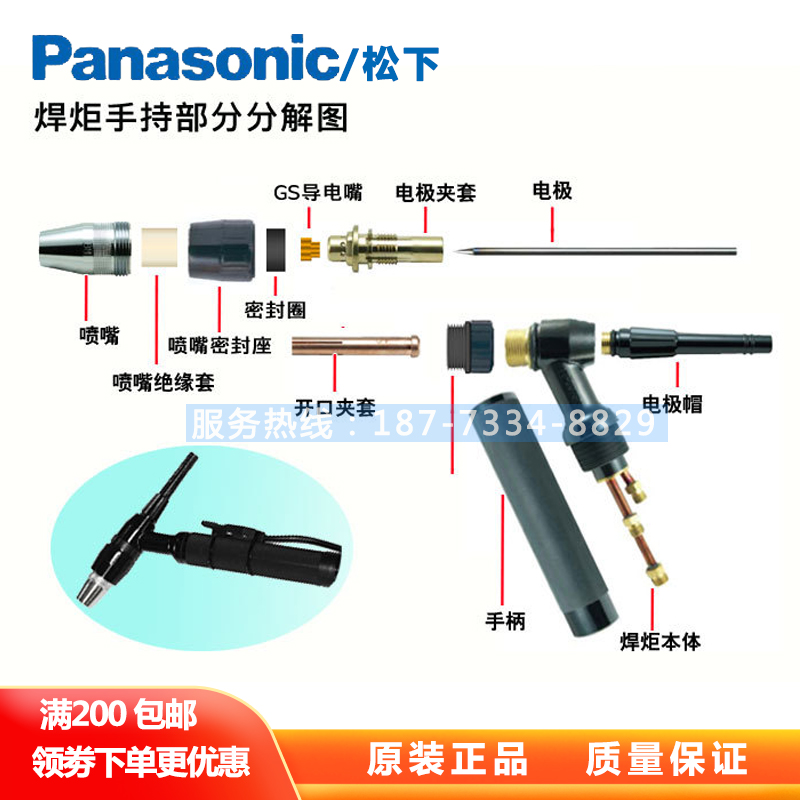 Panasonic/松下
焊炬手持部分分解图

GS导电嘴
电极夹套
电极
喷嘴
喷嘴绝缘套
喷嘴密封座
密封圈
开口夹套
电极帽
服务热线：187-7334-8829
手柄
焊炬本体

满200 包邮
领券下单更优惠
原装正品 质量保证