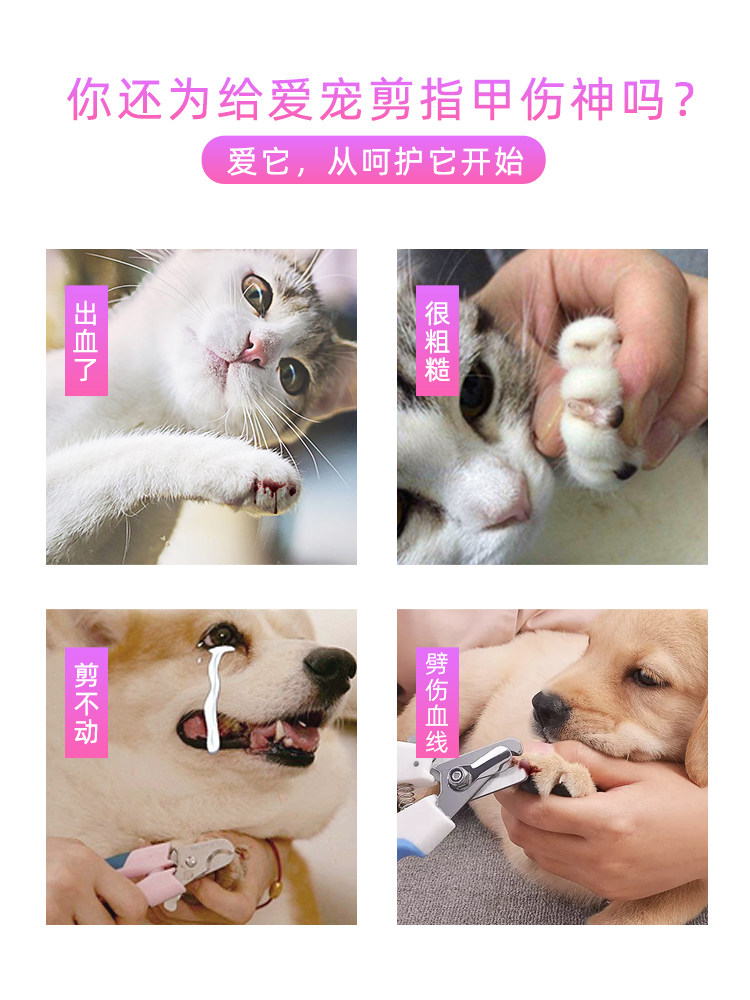 你还为给爱宠剪指甲伤神吗？

爱它，从呵护它开始

出血了

很粗糙

剪不动

劈伤血线