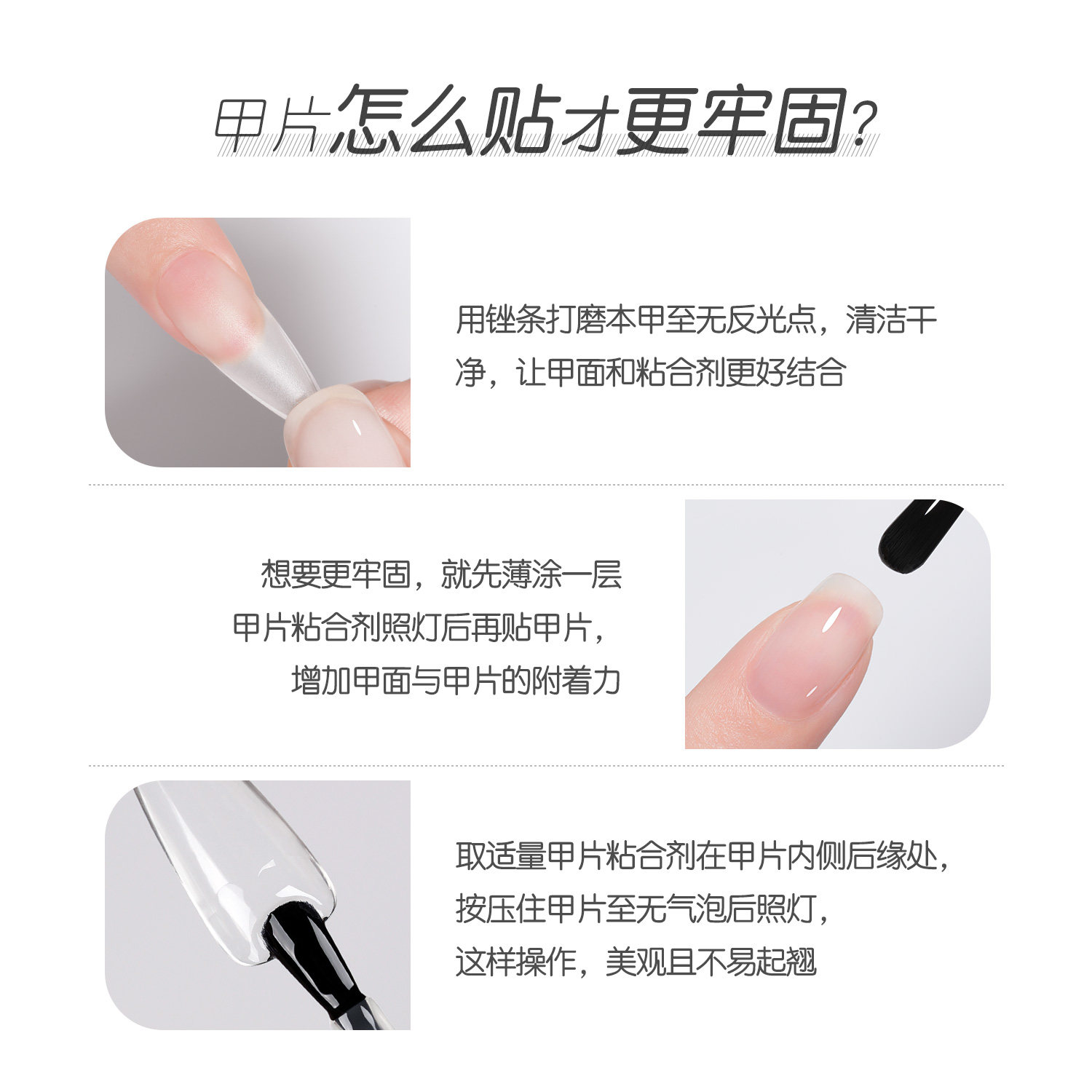 甲片怎么贴才更牢固?

用锉条打磨本甲至无反光点，清洁干净，让甲面和粘合剂更好结合

想要更牢固，就先薄涂一层甲片粘合剂照灯后再贴甲片，增加甲面与甲片的附着力

取适量甲片粘合剂在甲片内侧后缘处，按压住甲片至无气泡后照灯，这样操作，美观且不易起翘