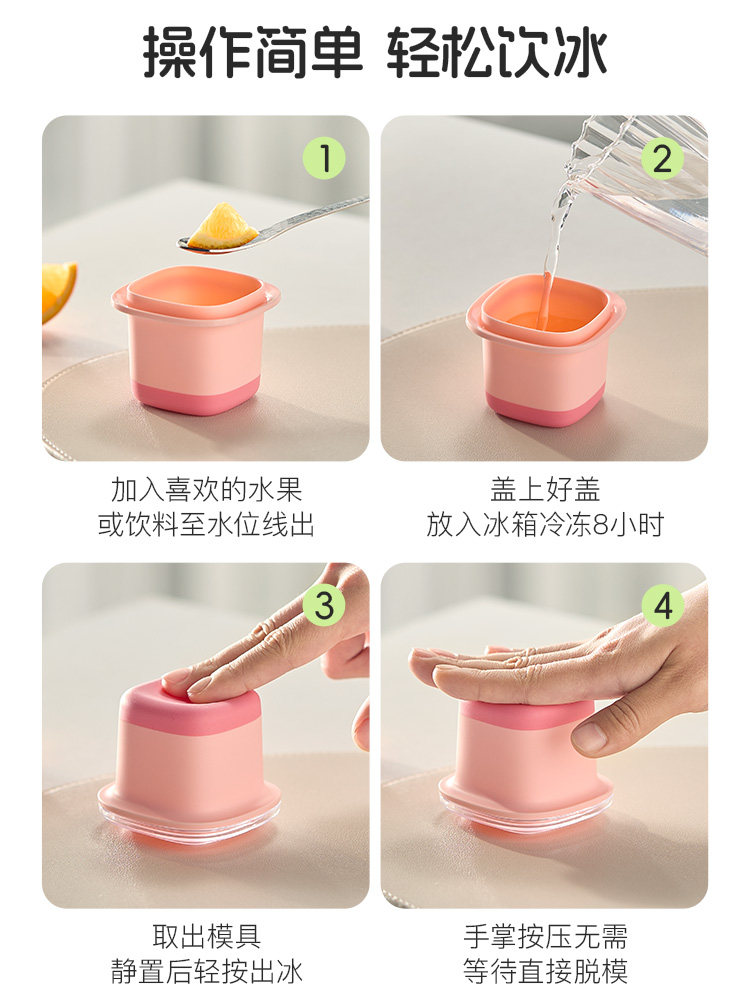 操作简单 轻松饮冰

1

加入喜欢的水果
或饮料至水位线出

2

盖上好盖
放入冰箱冷冻8小时

3

取出模具
静置后轻按出冰

4

手掌按压无需
等待直接脱模