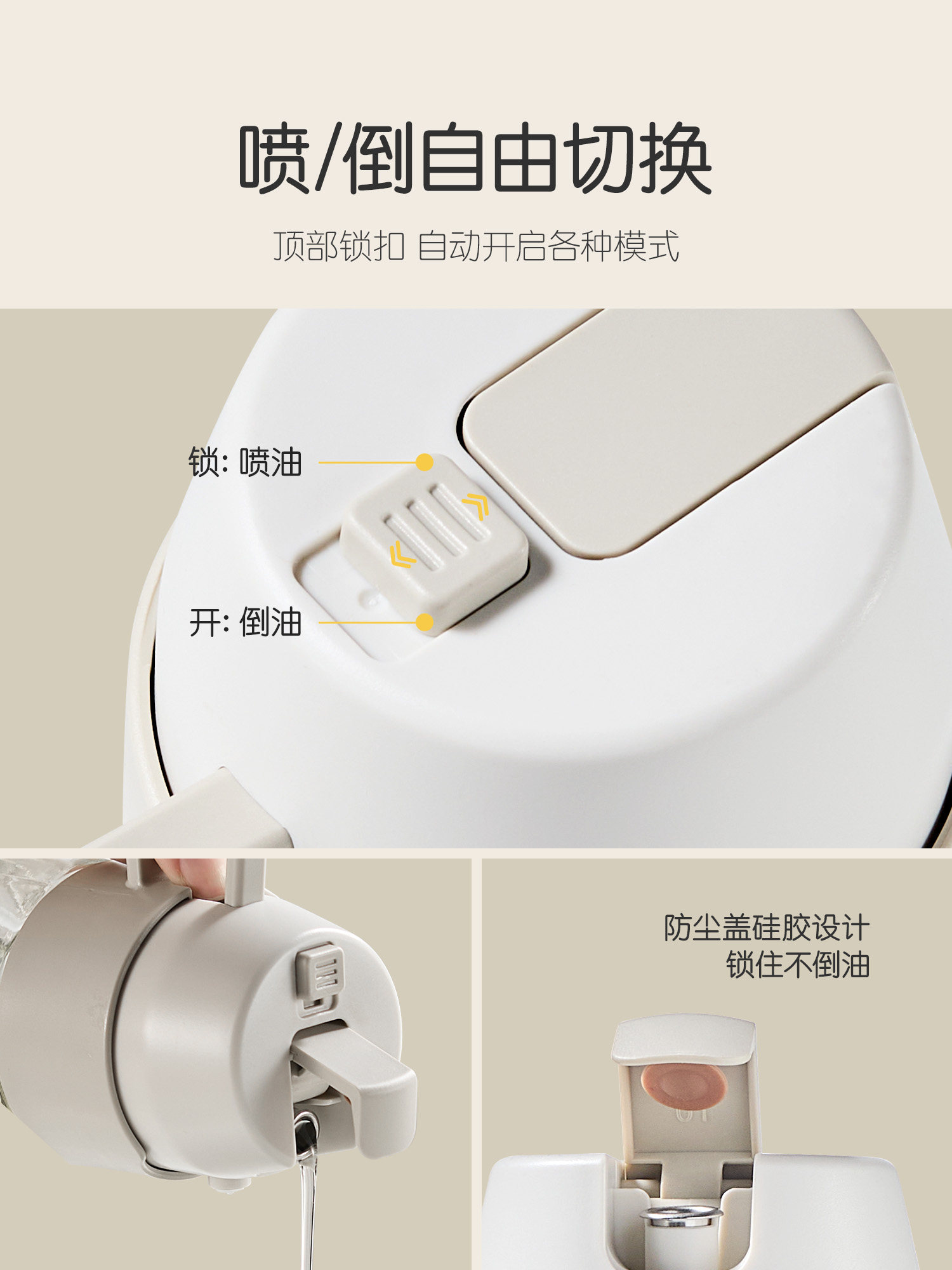 喷/倒自由切换

顶部锁扣 自动开启各种模式

锁: 喷油

开: 倒油

防尘盖硅胶设计
锁住不倒油